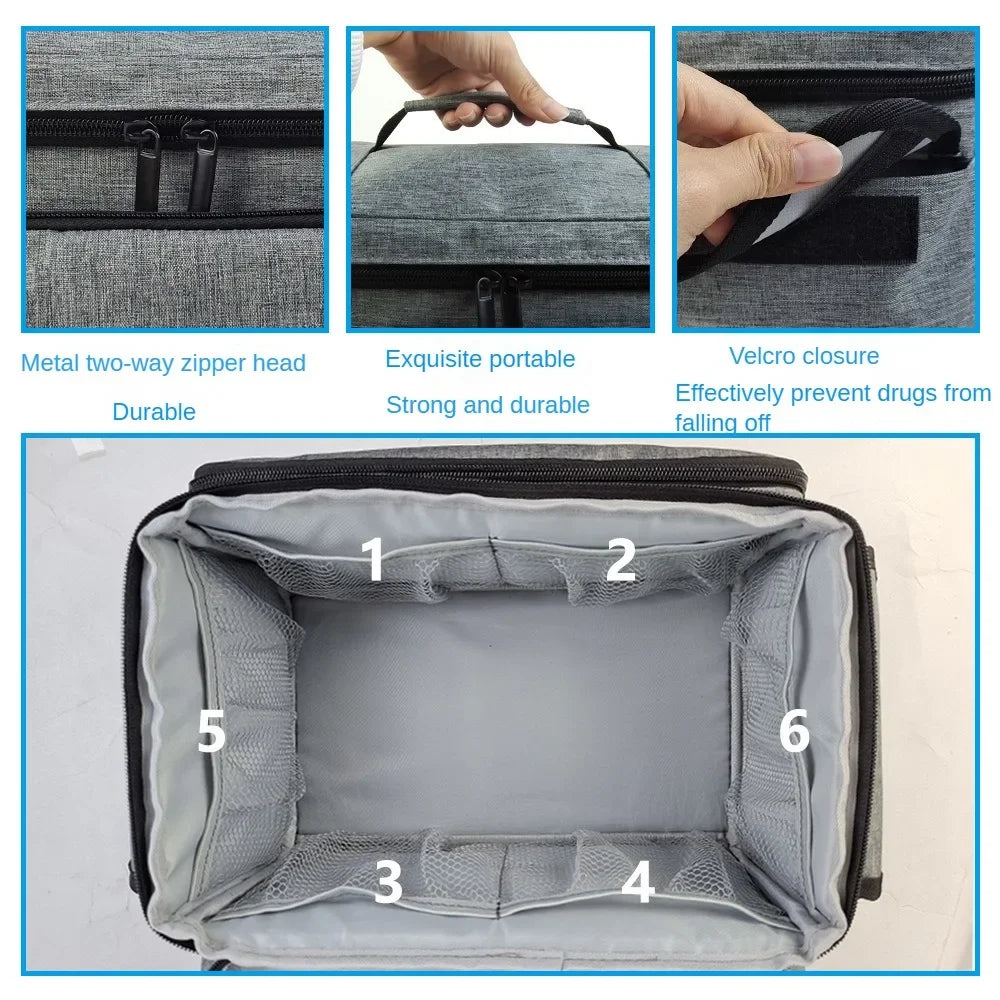 Metal two-way zipper head

Durable

Exquisite portable

Strong and durable

Velcro closure

Effectively prevent drugs from falling off

1

2

5

6

3

4