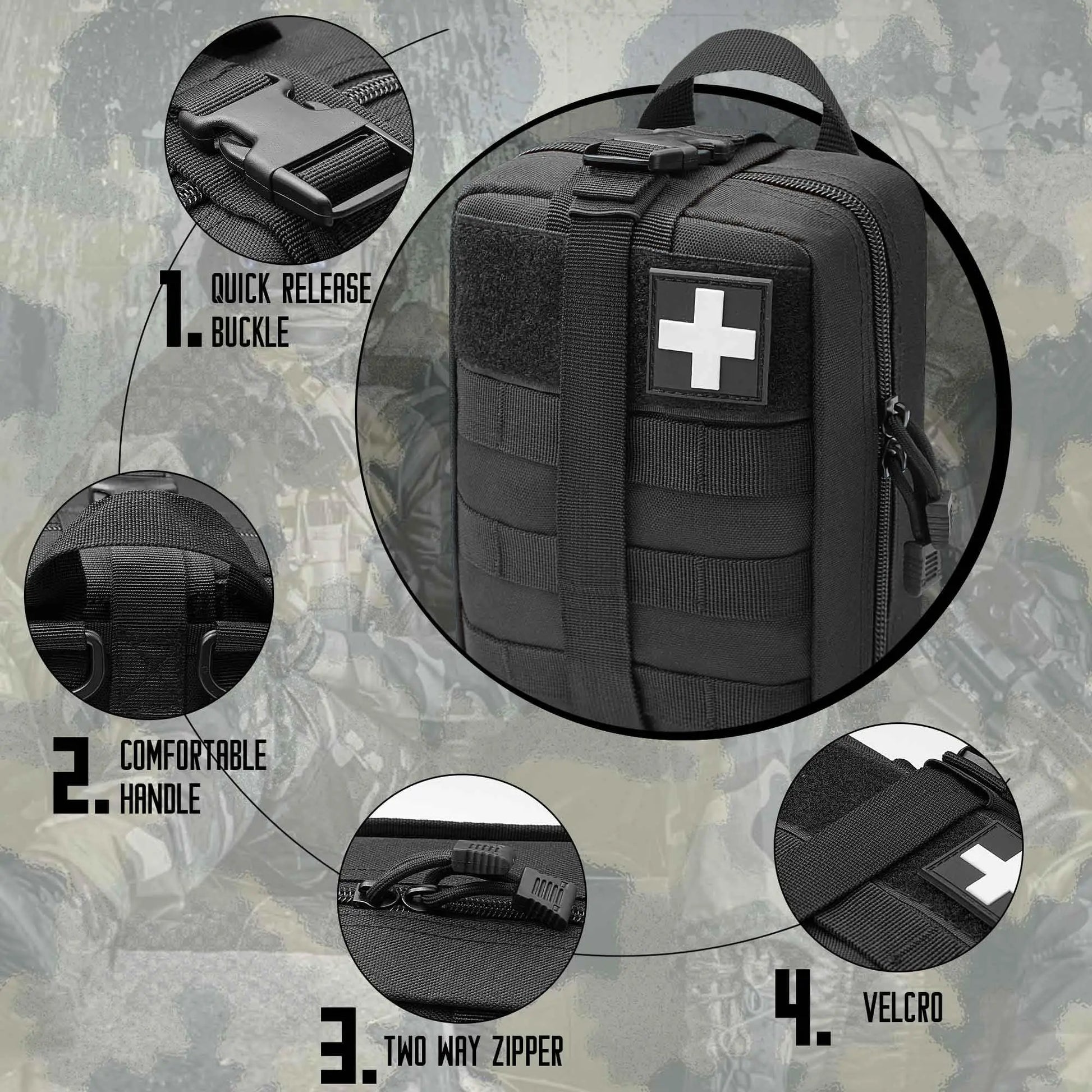 1. QUICK RELEASE BUCKLE

2. COMFORTABLE HANDLE

3. TWO WAY ZIPPER

4. VELCRO