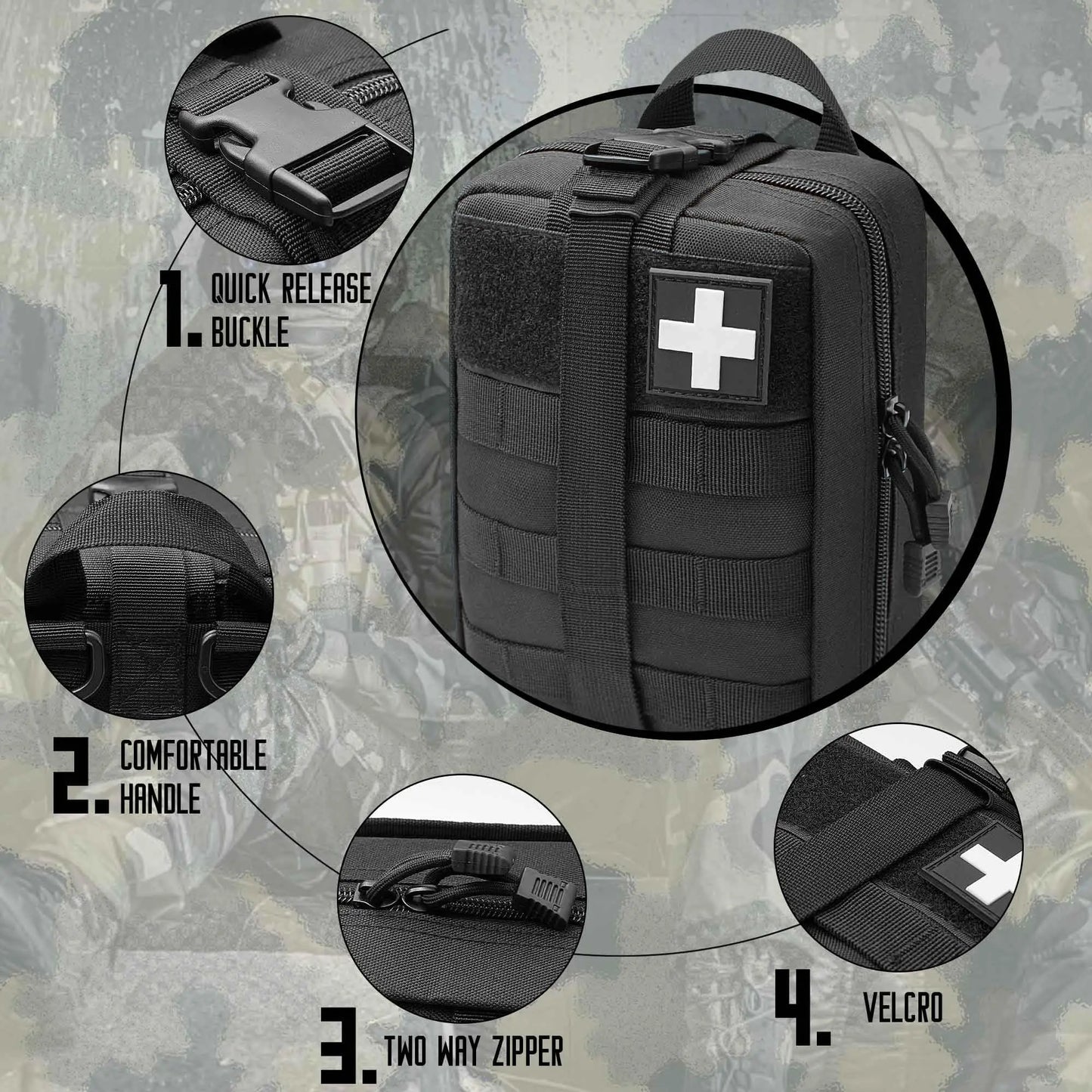 1. QUICK RELEASE BUCKLE

2. COMFORTABLE HANDLE

3. TWO WAY ZIPPER

4. VELCRO